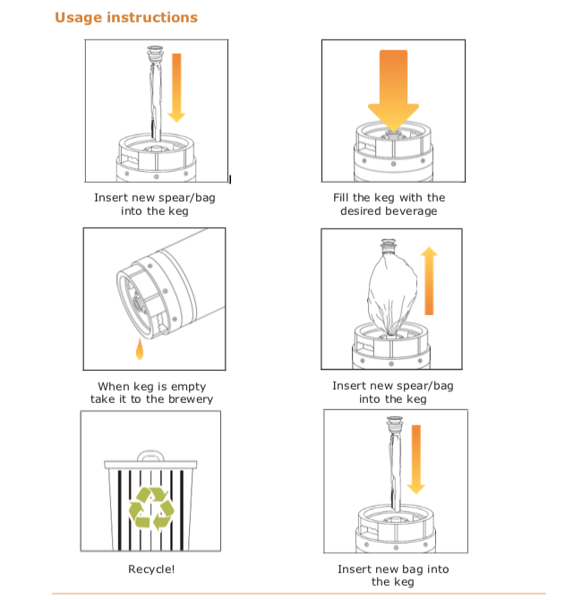 Usage instructions

Insert new spear/bag into the keg

Fill the keg with the desired beverage

When keg is empty take it to the brewery

Insert new spear/bag into the keg

Recycle!

Insert new bag into the keg